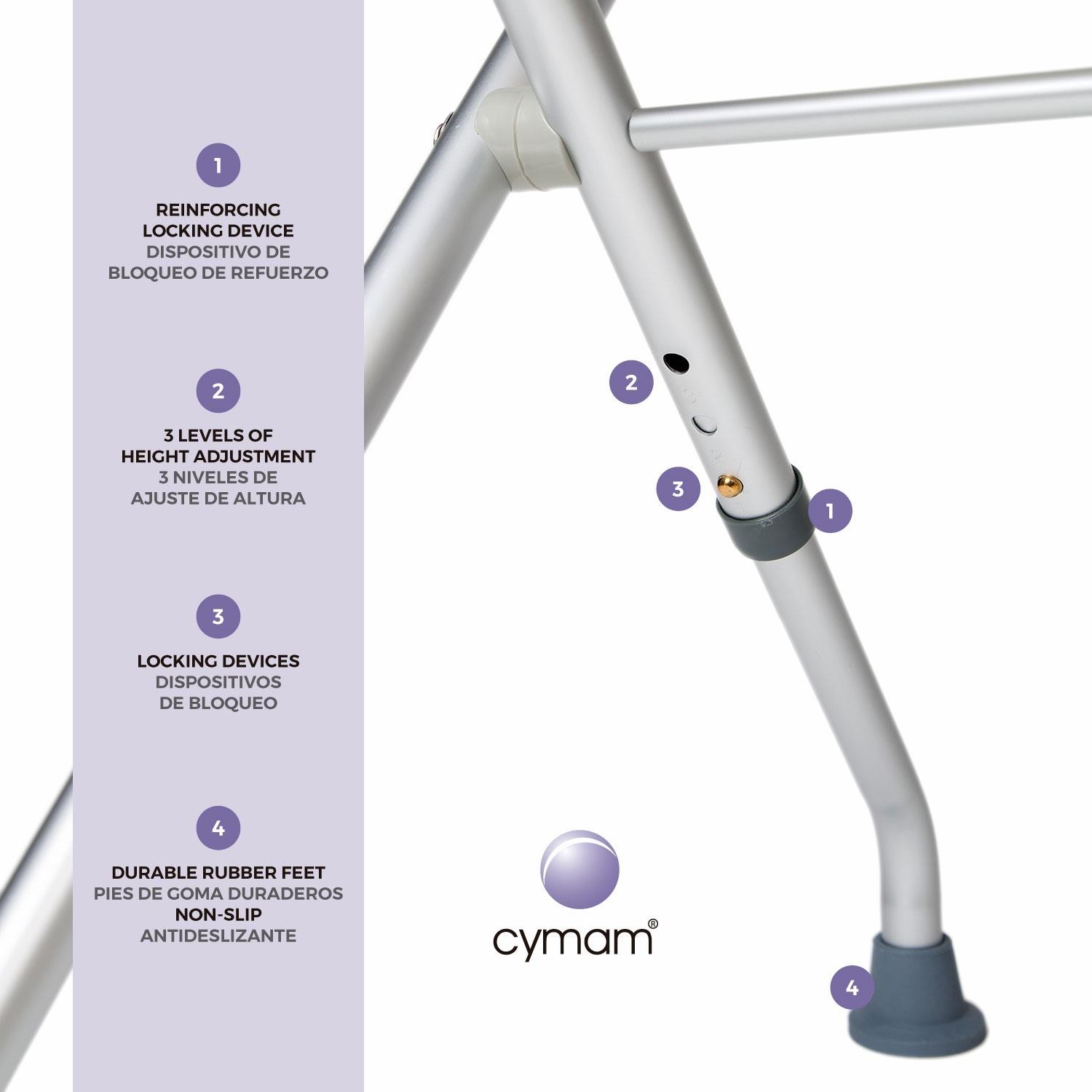 1

REINFORCING LOCKING DEVICE
DISPOSITIVO DE BLOQUEO DE REFUERZO

2

3 LEVELS OF HEIGHT ADJUSTMENT
3 NIVELES DE AJUSTE DE ALTURA

3

LOCKING DEVICES
DISPOSITIVOS DE BLOQUEO

4

DURABLE RUBBER FEET
PIES DE GOMA DURADEROS
NON-SLIP
ANTIDESLIZANTE

2

3

1

cymam®

4