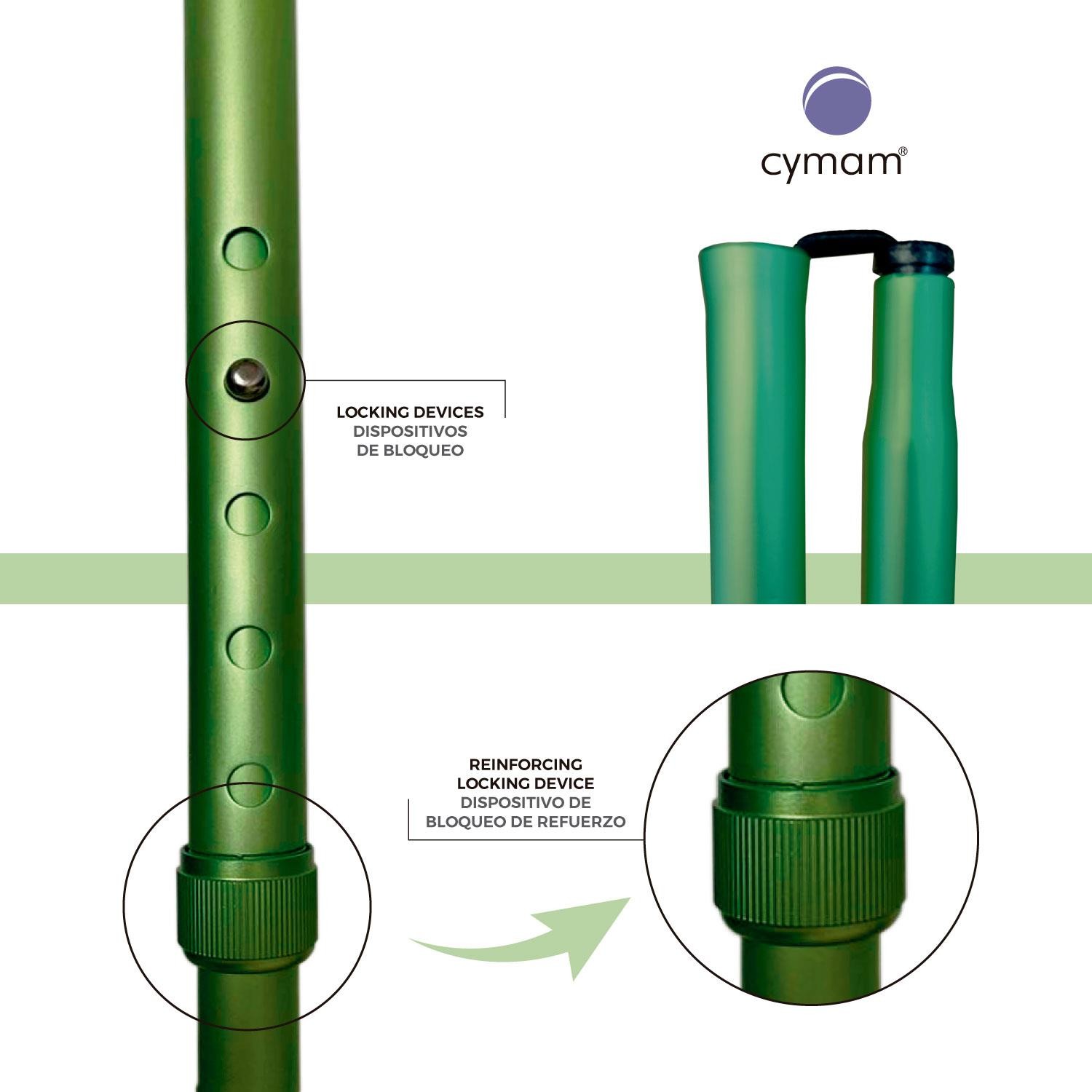 cymam®

LOCKING DEVICES
DISPOSITIVOS
DE BLOQUEO

REINFORCING
LOCKING DEVICE
DISPOSITIVO DE
BLOQUEO DE REFUERZO