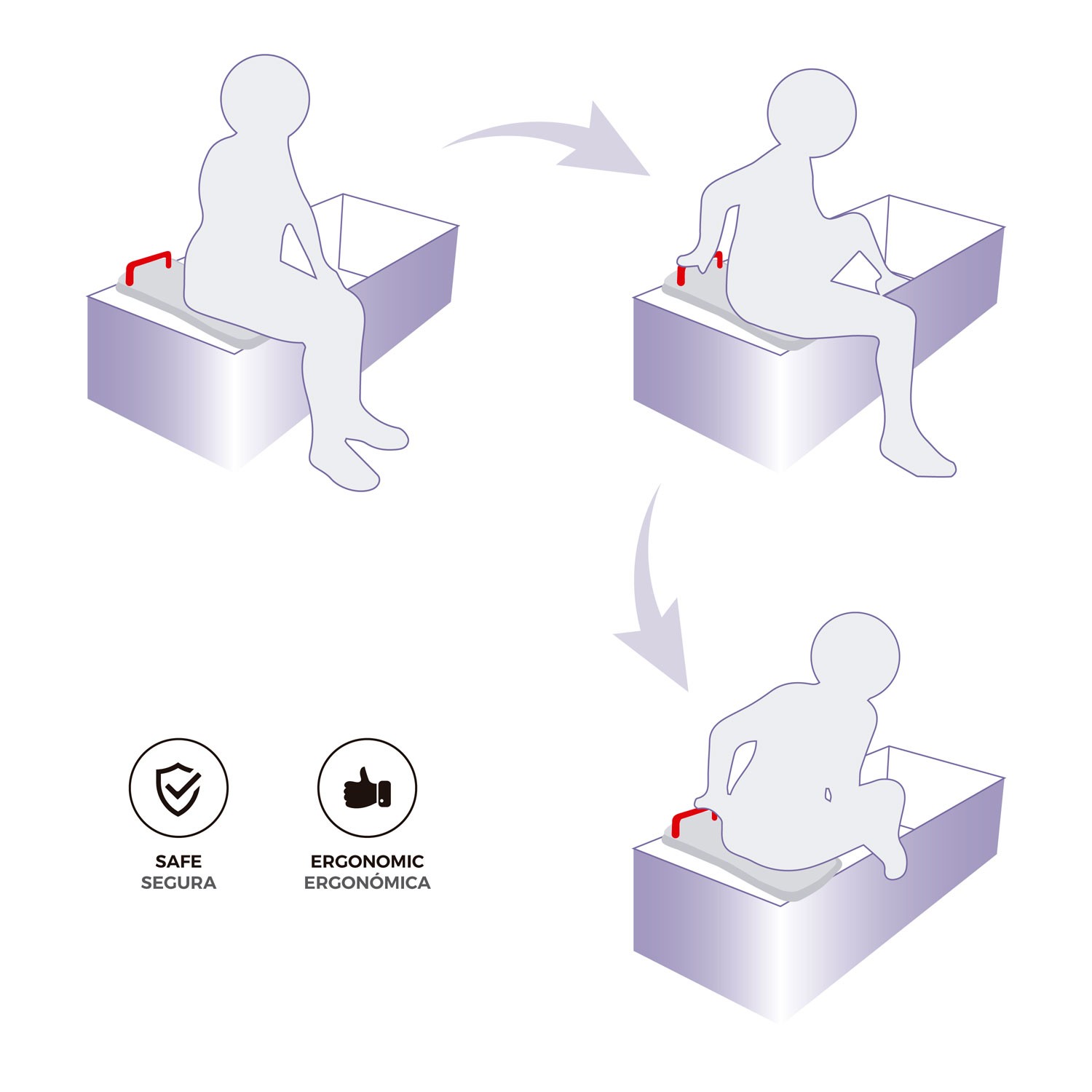 SAFE
SEGURA

ERGONOMIC
ERGONÓMICA