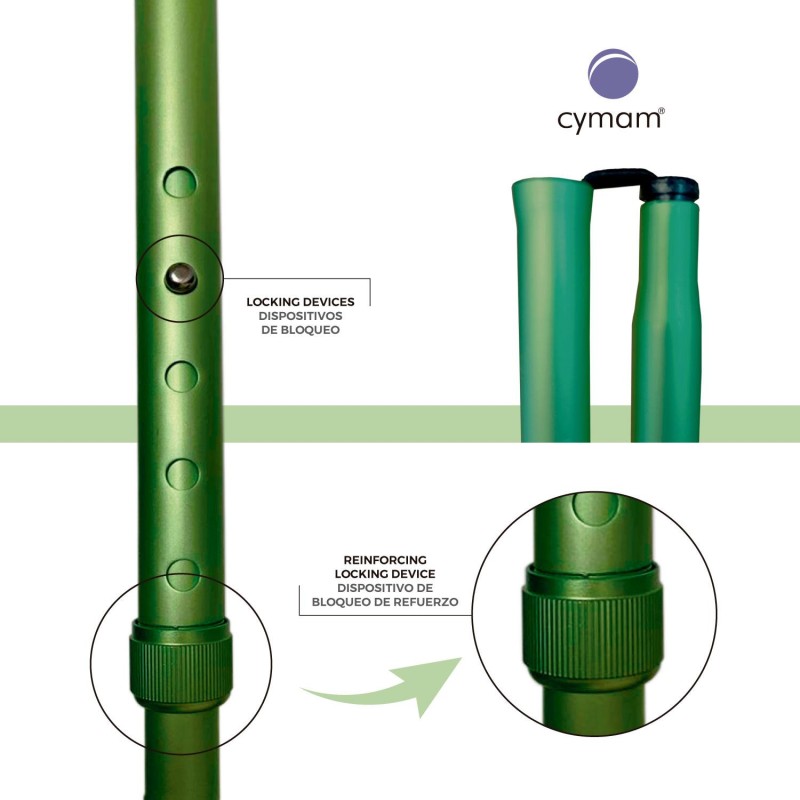 cymam®

LOCKING DEVICES
DISPOSITIVOS
DE BLOQUEO

REINFORCING
LOCKING DEVICE
DISPOSITIVO DE
BLOQUEO DE REFUERZO